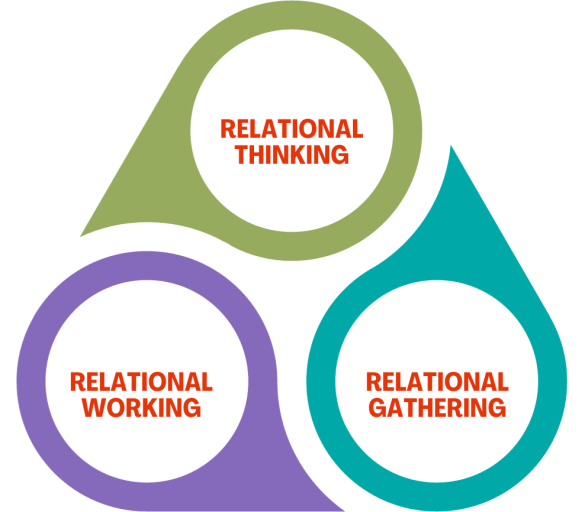 RELATIONAL THINKING

RELATIONAL WORKING

RELATIONAL GATHERING